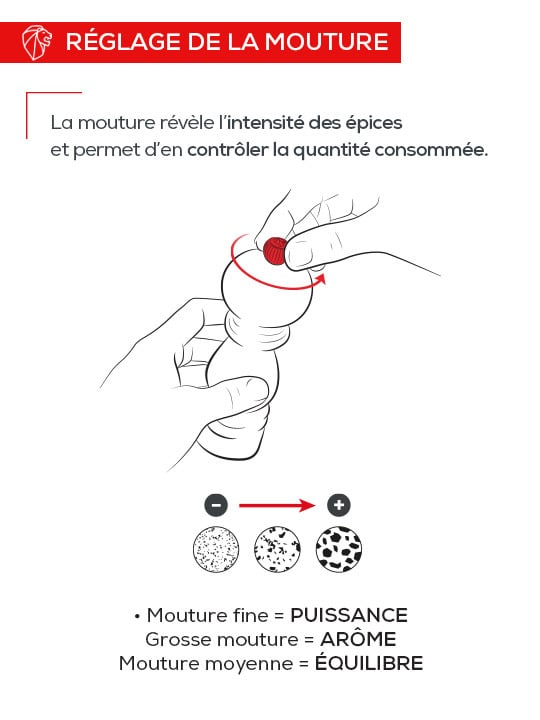 RÉGLAGE DE LA MOUTURE

La mouture révèle l'intensité des épices et permet d'en contrôler la quantité consommée.

−
+

• Mouture fine = PUISSANCE
Grosse mouture = ARÔME
Mouture moyenne = ÉQUILIBRE